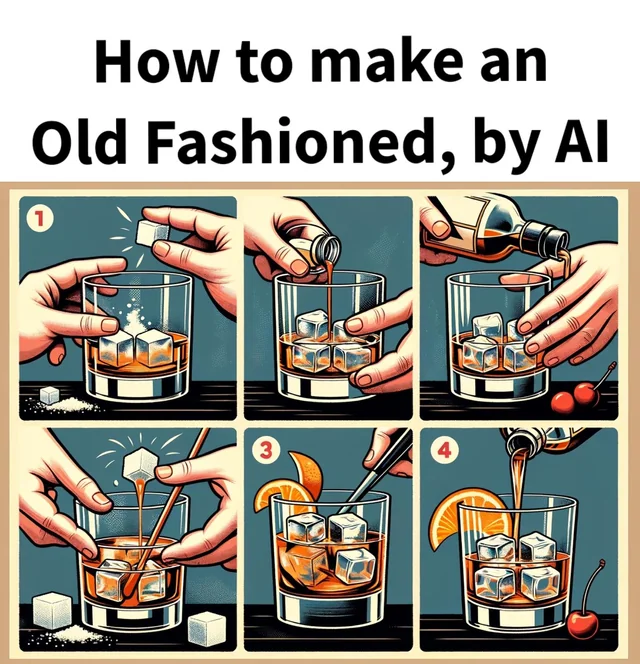 How to make an Old Fashioned, by AI

1

3

4