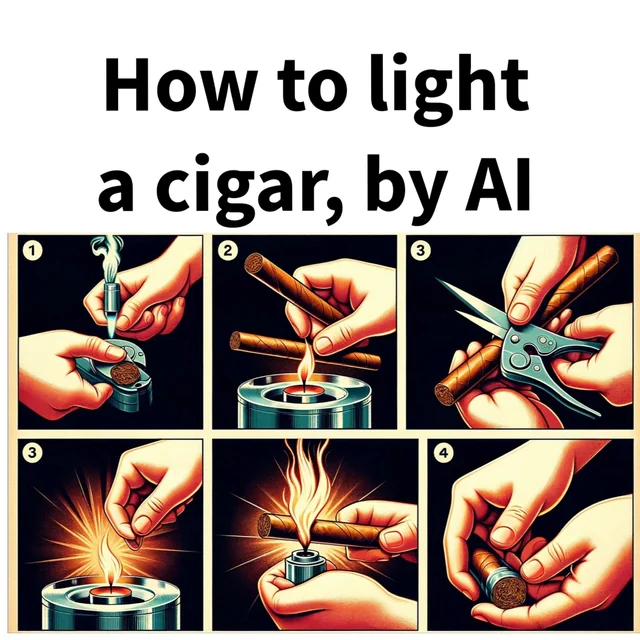 How to light a cigar, by AI

1

2

3

3

4