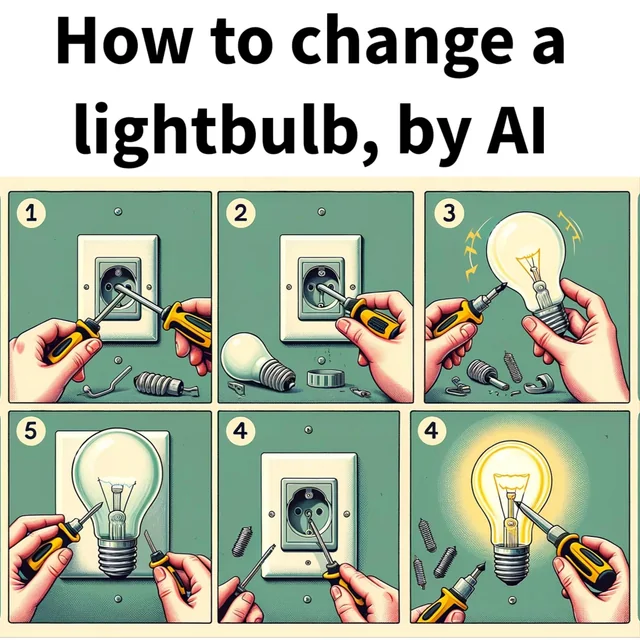 How to change a lightbulb, by AI

1

2

3

5

4

4