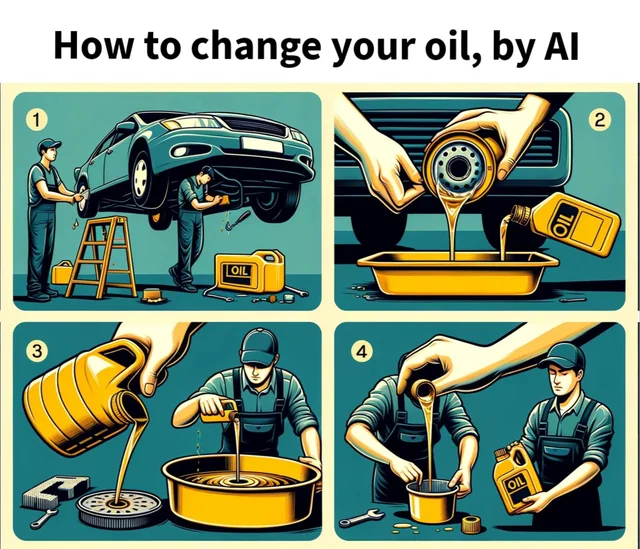 How to change your oil, by AI

1

OIL

2

OIL

3

4

OIL